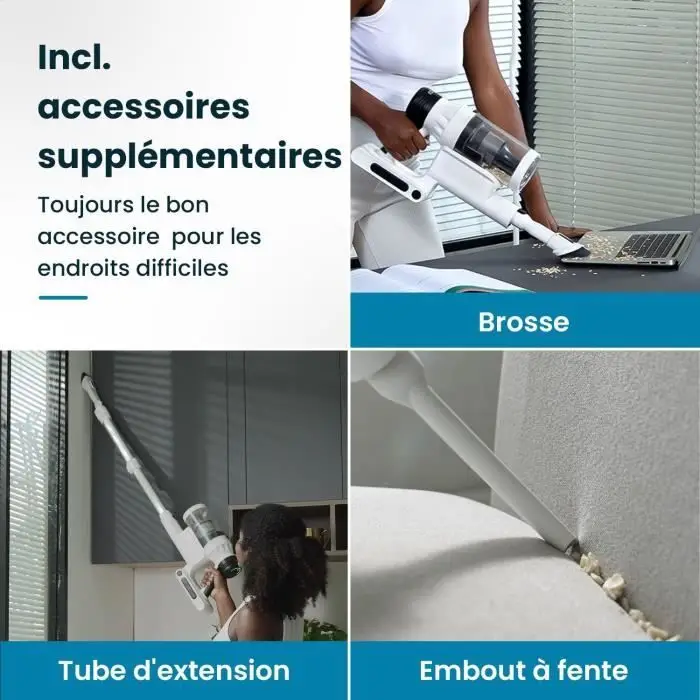 Incl. accessoires supplémentaires

Toujours le bon accessoire pour les endroits difficiles

Brosse

Tube d'extension

Embout à fente